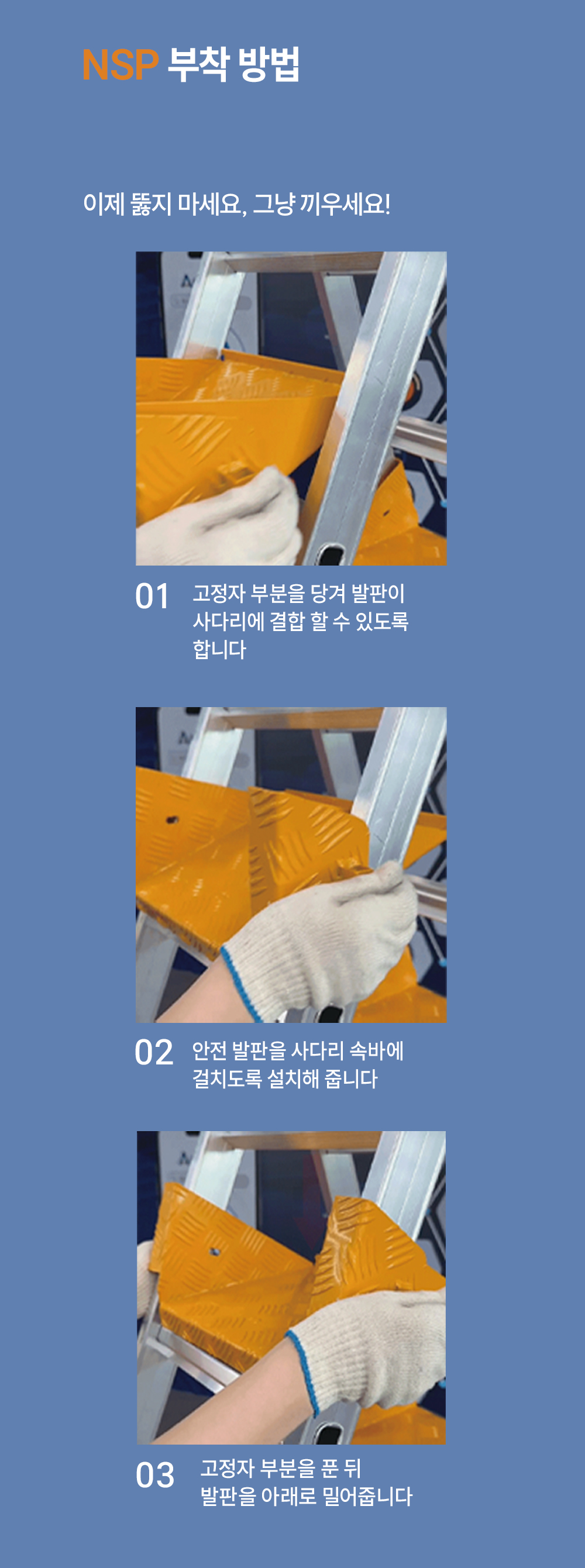 NSP 부착 방법

이제 뚫지 마세요, 그냥 끼우세요!

01 고정자 부분을 당겨 발판이 사다리에 결합 할 수 있도록 합니다

02 안전 발판을 사다리 속바에 걸치도록 설치해 줍니다

03 고정자 부분을 푼 뒤 발판을 아래로 밀어줍니다