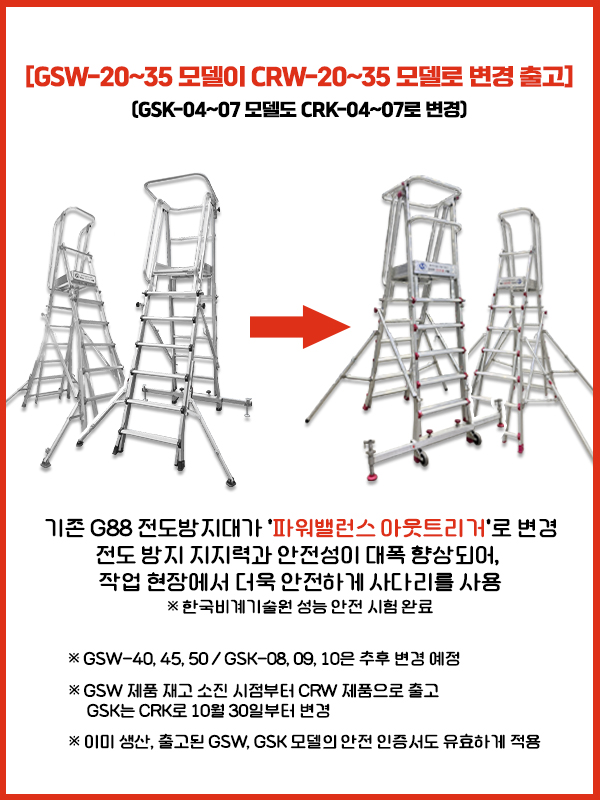 [GSW-20~35 모델이 CRW-20~35 모델로 변경 출고]
(GSK-04~07 모델도 CRK-04~07로 변경)

기존 G88 전도방지대가 '파워밸런스 아웃트리거'로 변경
전도 방지 지지력과 안전성이 대폭 향상되어,
작업 현장에서 더욱 안전하게 사다리를 사용
※ 한국비계기술원 성능 안전 시험 완료

※ GSW-40, 45, 50 / GSK-08, 09, 10은 추후 변경 예정

※ GSW 제품 재고 소진 시점부터 CRW 제품으로 출고
GSK는 CRK로 10월 30일부터 변경

※ 이미 생산, 출고된 GSW, GSK 모델의 안전 인증서도 유효하게 적용